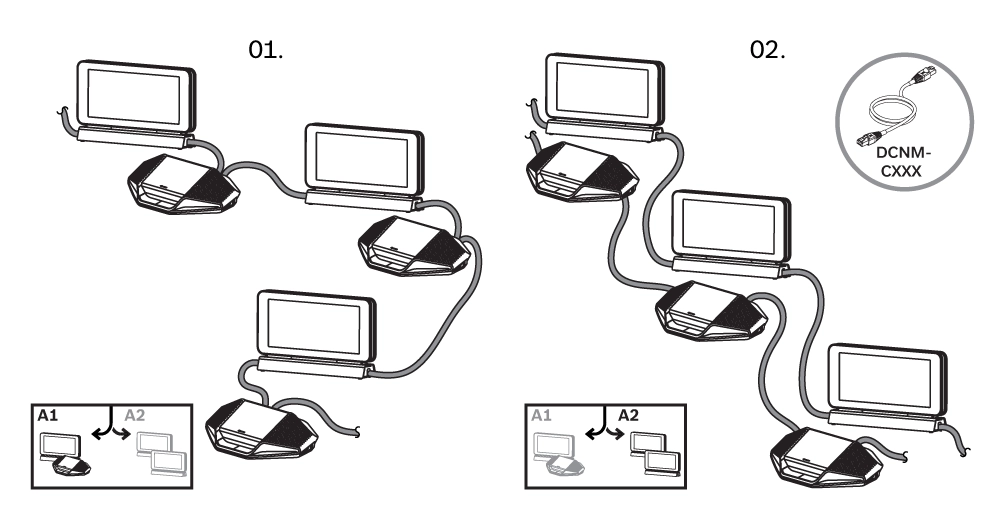 01.

A1

A2

02.

DCNM-CXXX

A1

A2