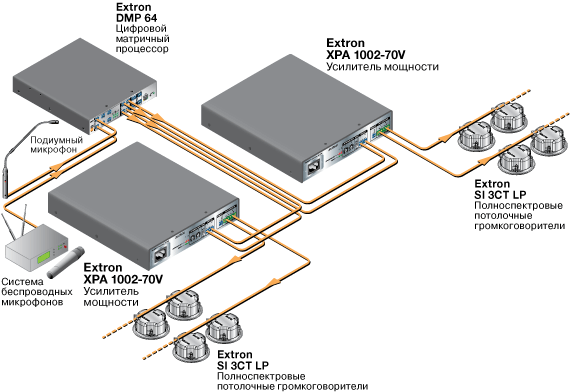 Extron
DMP 64
Цифровой матричный процессор

Extron
XPA 1002-70V
Усилитель мощности

Подиумный микрофон

Extron
SI 3CT LP
Полноспектровые потолочные громкоговорители

Система беспроводных микрофонов

Extron
XPA 1002-70V
Усилитель мощности

Extron
SI 3CT LP
Полноспектровые потолочные громкоговорители